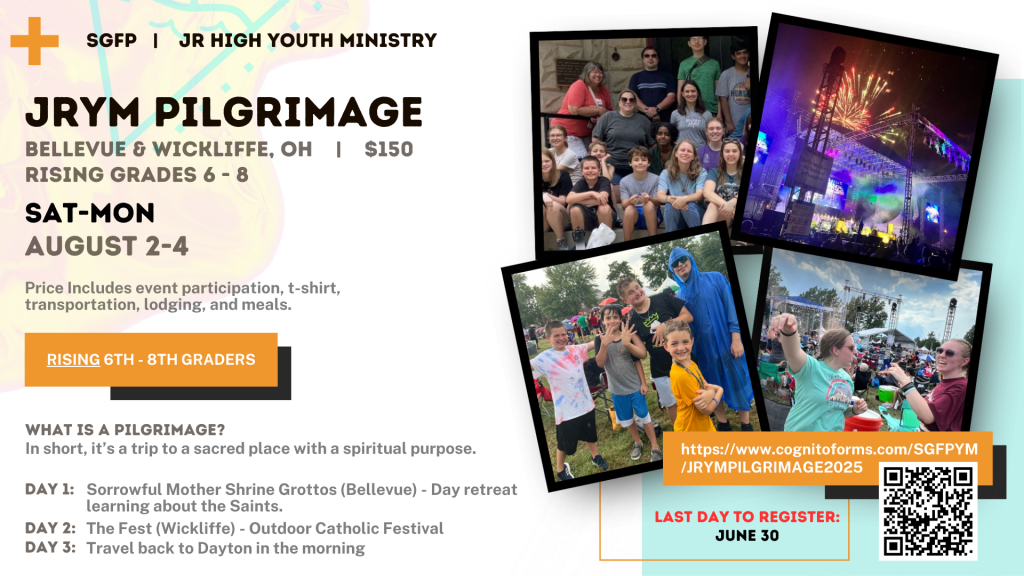 SGFP | JR HIGH YOUTH MINISTRY

JRYM PILGRIMAGE

BELLEVUE & WICKLIFFE, OH | $150
RISING GRADES 6 - 8

SAT-MON
AUGUST 2-4

Price Includes event participation, t-shirt, transportation, lodging, and meals.

RISING 6TH - 8TH GRADERS

WHAT IS A PILGRIMAGE?
In short, it's a trip to a sacred place with a spiritual purpose.

DAY 1: Sorrowful Mother Shrine Grottos (Bellevue) - Day retreat learning about the Saints.
DAY 2: The Fest (Wickliffe) - Outdoor Catholic Festival
DAY 3: Travel back to Dayton in the morning

https://www.cognitoforms.com/SGFPYM/JRYMPILGRIMAGE2025

LAST DAY TO REGISTER:
JUNE 30